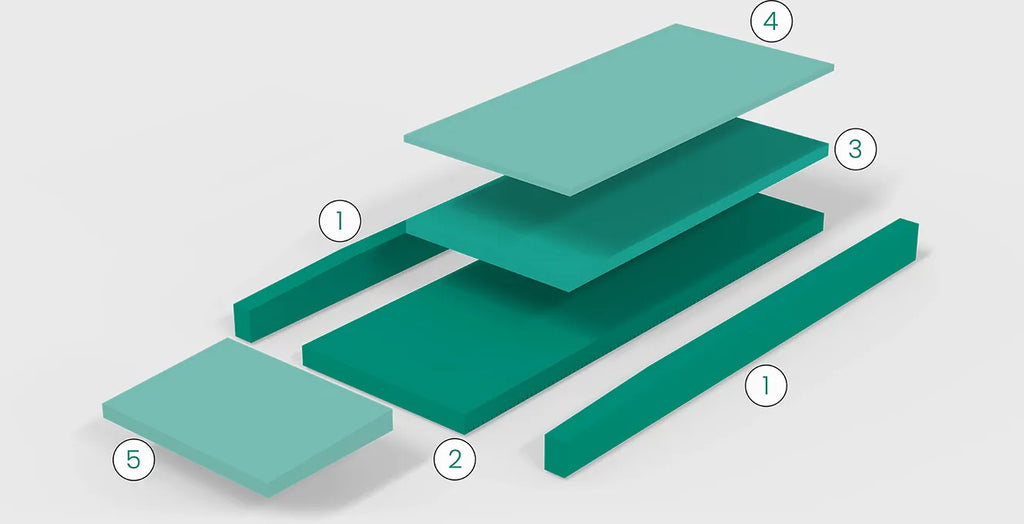 4
3
1
1
5
2