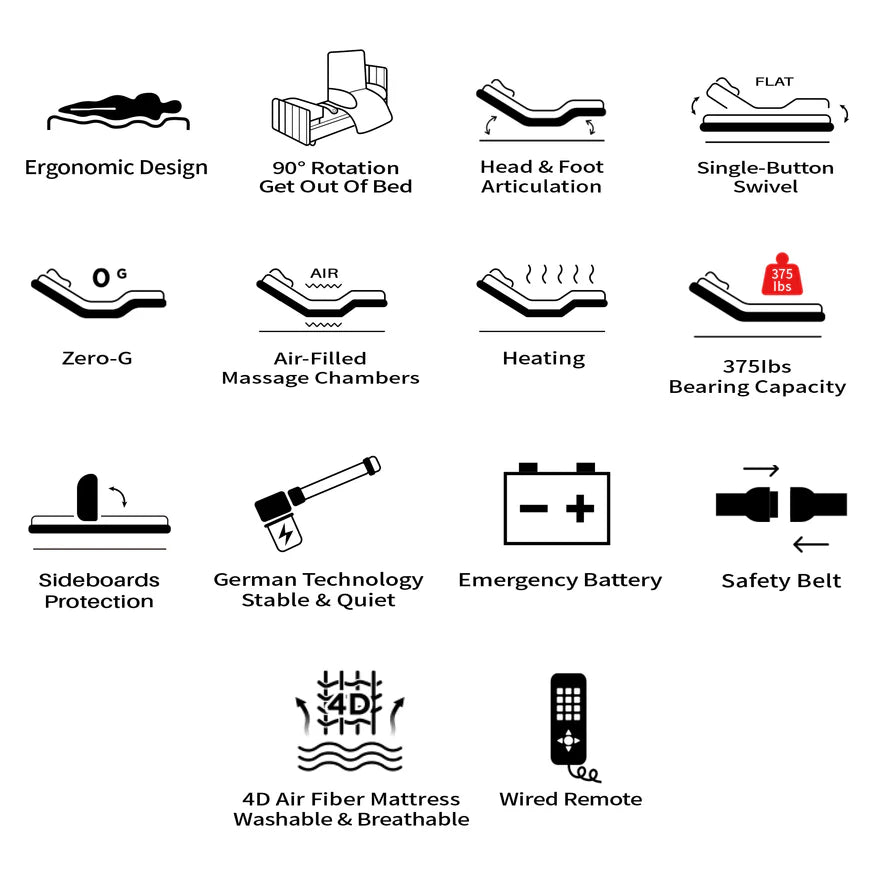 Ergonomic Design

90° Rotation
Get Out Of Bed

Head & Foot
Articulation

FLAT

Single-Button
Swivel

0 G

Zero-G

AIR

Air-Filled
Massage Chambers

Heating

375 lbs

375lbs
Bearing Capacity

Sideboards
Protection

German Technology
Stable & Quiet

Emergency Battery

Safety Belt

4D

4D Air Fiber Mattress
Washable & Breathable

Wired Remote